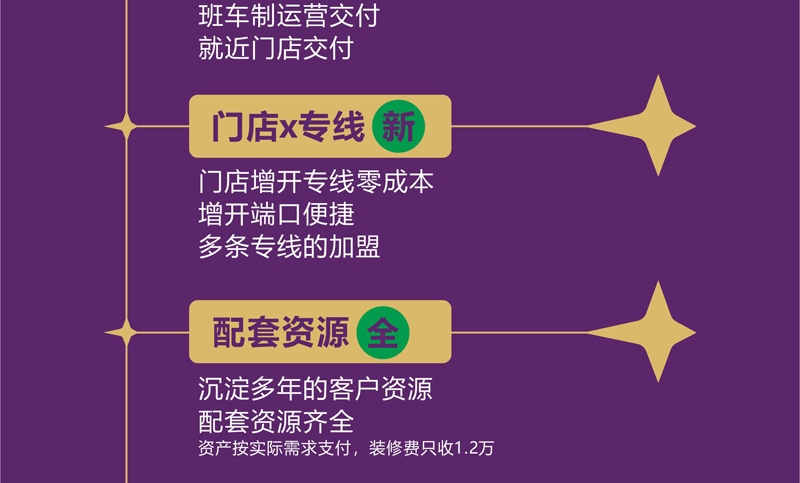 班车制运营交付
就近门店交付

门店x专线 新

门店增开专线零成本
增开端口便捷
多条专线的加盟

配套资源 全

沉淀多年的客户资源
配套资源齐全
资产按实际需求支付，装修费只收1.2万